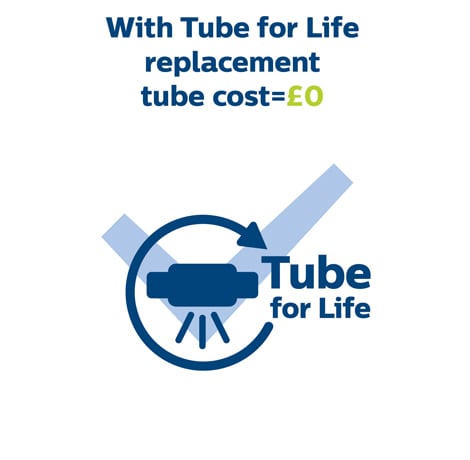 With Tube for Life replacement tube cost=£0

Tube for Life